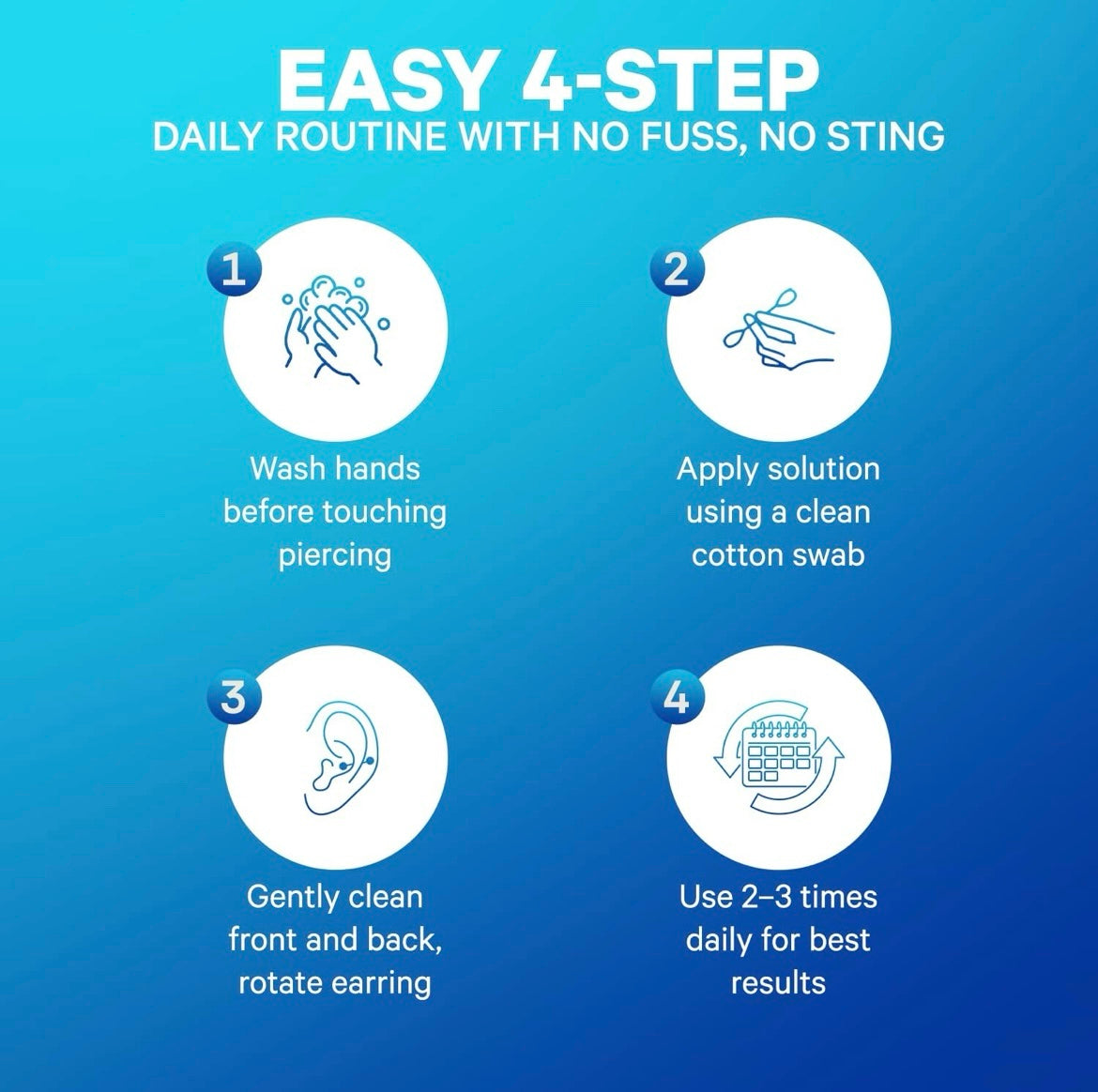 EASY 4-STEP
DAILY ROUTINE WITH NO FUSS, NO STING

1
Wash hands before touching piercing

2
Apply solution using a clean cotton swab

3
Gently clean front and back, rotate earring

4
Use 2–3 times daily for best results